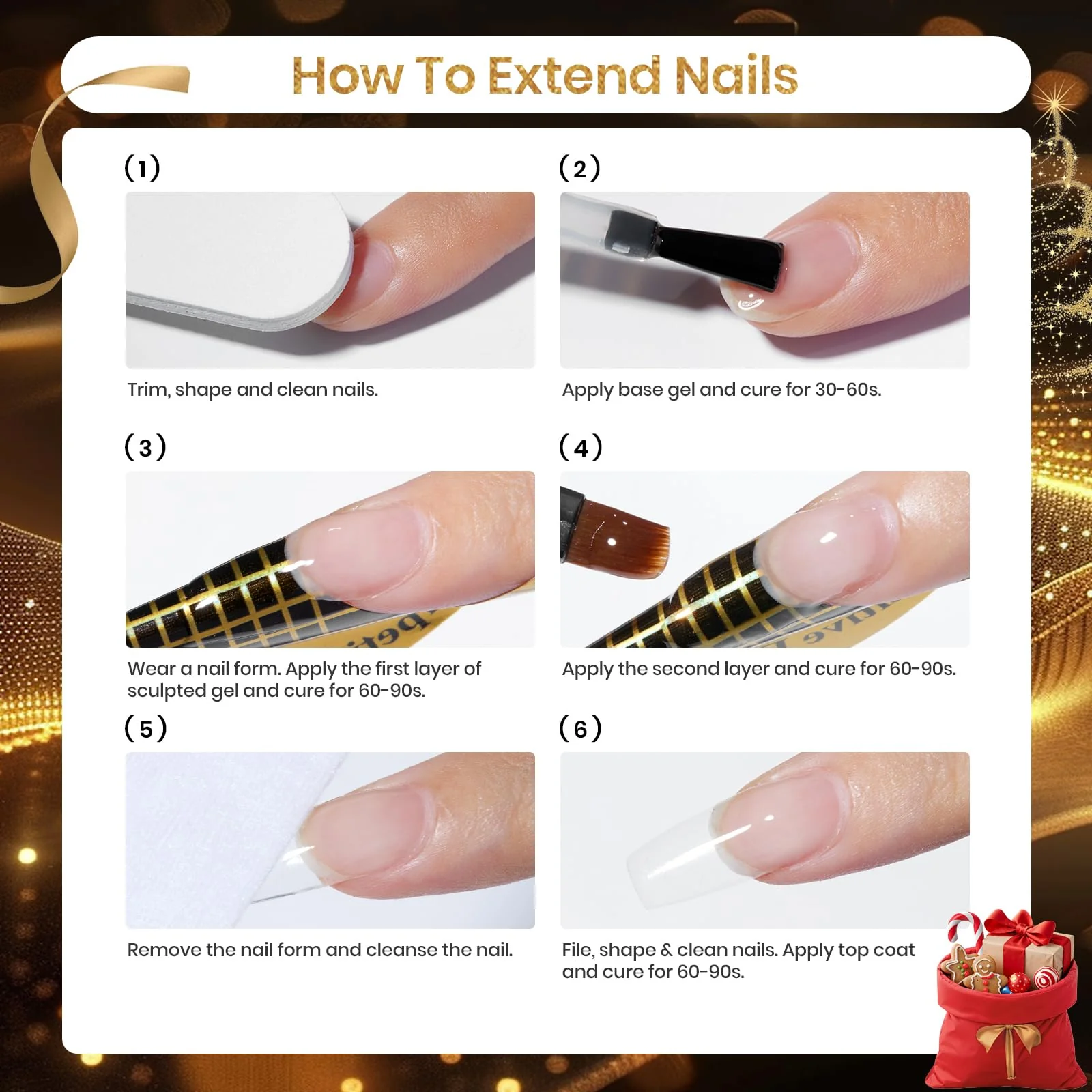 How To Extend Nails

(1)

Trim, shape and clean nails.

(2)

Apply base gel and cure for 30-60s.

(3)

Wear a nail form. Apply the first layer of sculpted gel and cure for 60-90s.

(4)

Apply the second layer and cure for 60-90s.

(5)

Remove the nail form and cleanse the nail.

(6)

File, shape & clean nails. Apply top coat and cure for 60-90s.